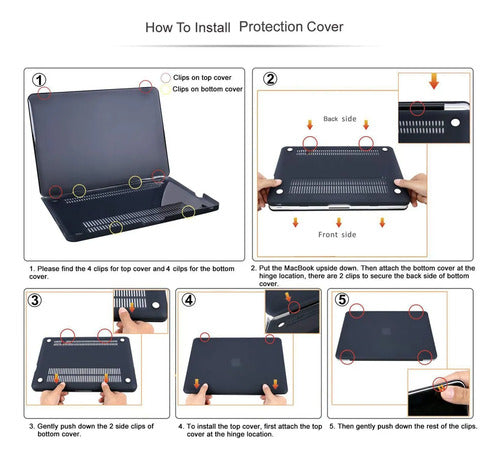 How To Install Protection Cover

1

Clips on top cover
Clips on bottom cover

1. Please find the 4 clips for top cover and 4 cilps for the bottom cover.

2

Back side

Front side

2. Put the MacBook upside down. Then attach the bottom cover at the hinge location, there are 2 clips to secure the back side of bottom cover.

3

3. Gently push down the 2 side clips of bottom cover.

4

4. To install the top cover, first attach the top cover at the hinge location.

5

5. Then gently push down the rest of the clips.