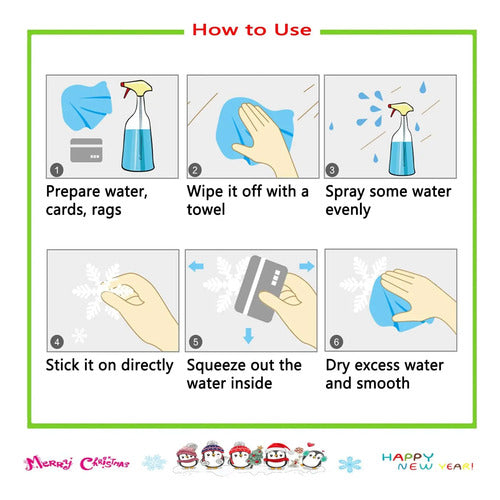 How to Use

1
Prepare water, cards, rags

2
Wipe it off with a towel

3
Spray some water evenly

4
Stick it on directly

5
Squeeze out the water inside

6
Dry excess water and smooth

Merry Christmas

HAPPY NEW YEAR!