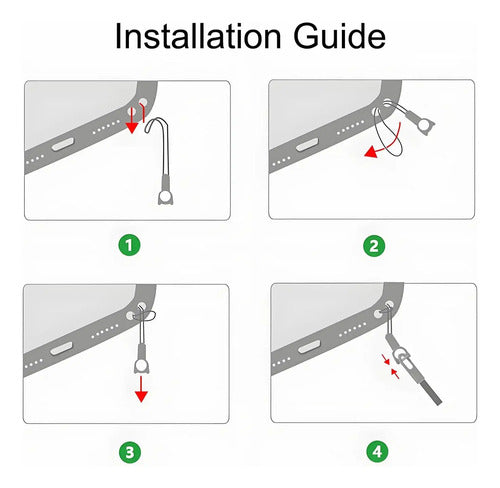 Installation Guide

1

2

3

4