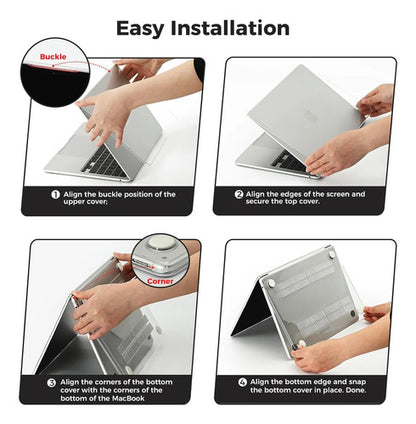 Easy Installation

Buckle

1 Align the buckle position of the upper cover;

2 Align the edges of the screen and secure the top cover.

Corner

3 Align the corners of the bottom cover with the corners of the bottom of the MacBook

4 Align the bottom edge and snap the bottom cover in place. Done.