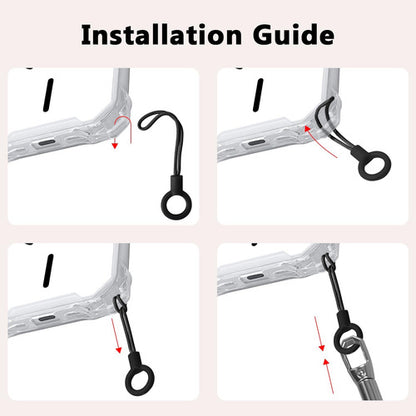 Installation Guide