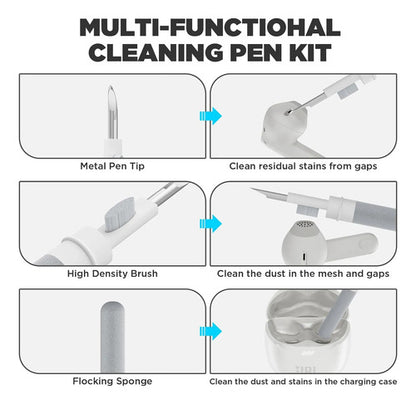 MULTI-FUNCTIOHAL CLEANING PEN KIT

Metal Pen Tip

Clean residual stains from gaps

High Density Brush

Clean the dust in the mesh and gaps

Flocking Sponge

Clean the dust and stains in the charging case