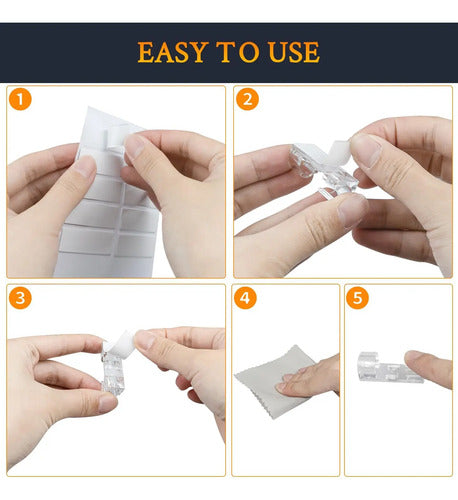 EASY TO USE

1

2

3

4

5